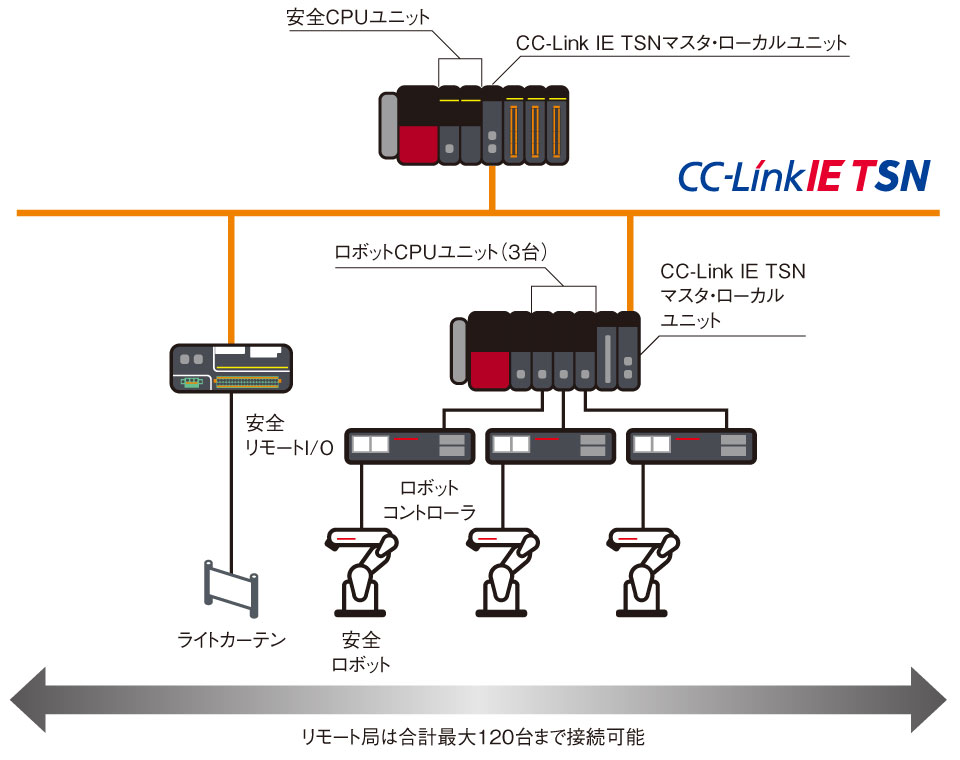 安全CPUユニット

CC-Link IE TSNマスタ・ローカルユニット

CC-Link IE TSN

ロボットCPUユニット(3台)

CC-Link IE TSN マスタ・ローカル ユニット

安全 リモートI/O

ロボット コントローラ

ライトカーテン

安全 ロボット

リモート局は合計最大120台まで接続可能