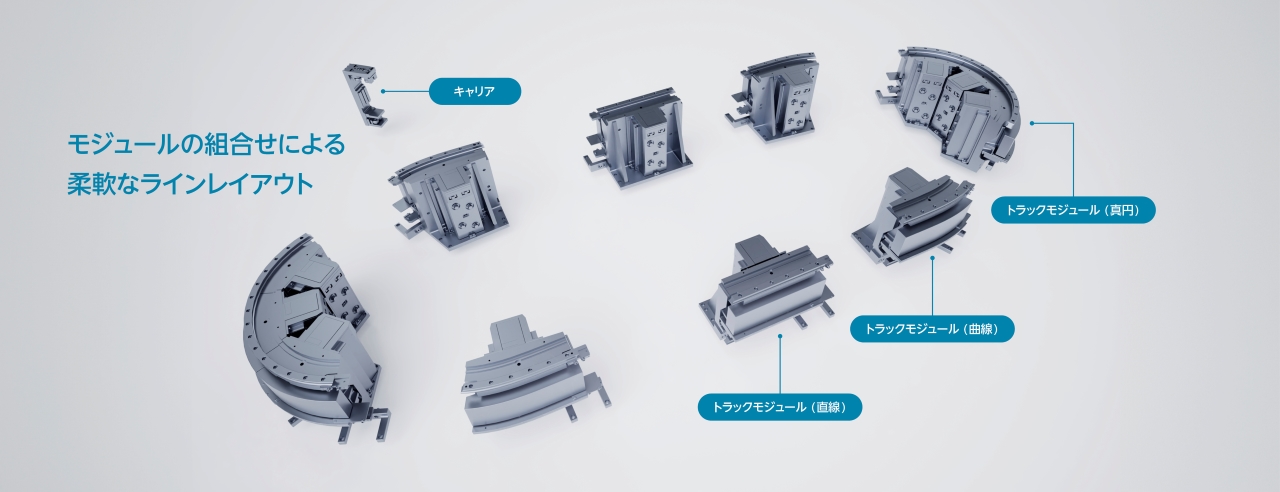 モジュールの組合せによる
柔軟なラインレイアウト

キャリア

トラックモジュール（真円）

トラックモジュール（曲線）

トラックモジュール（直線）