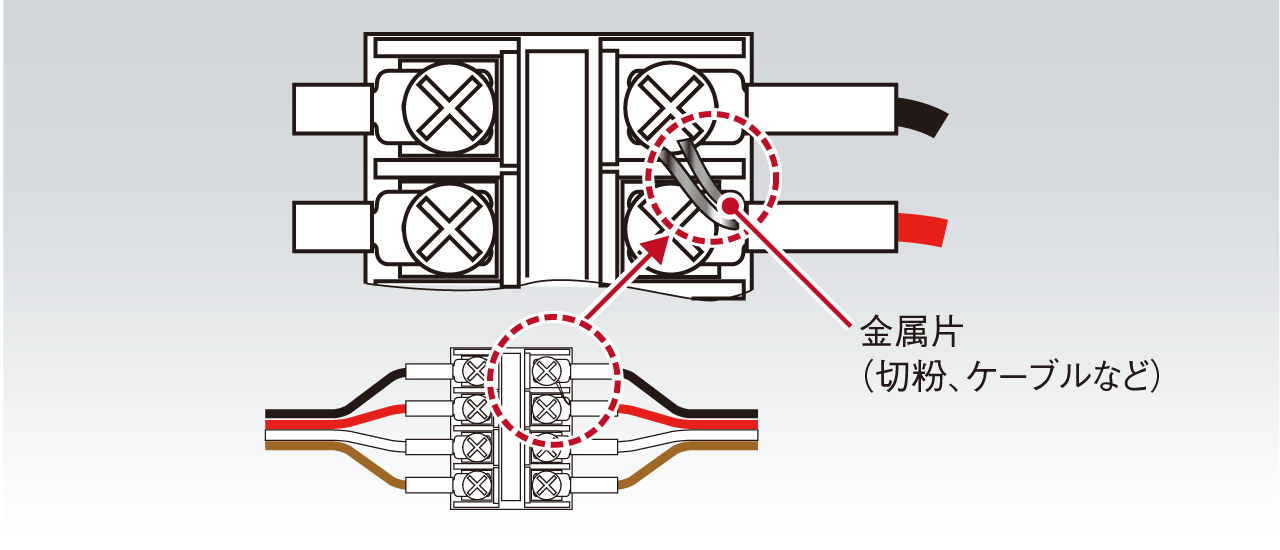 金属片
（切粉、ケーブルなど）